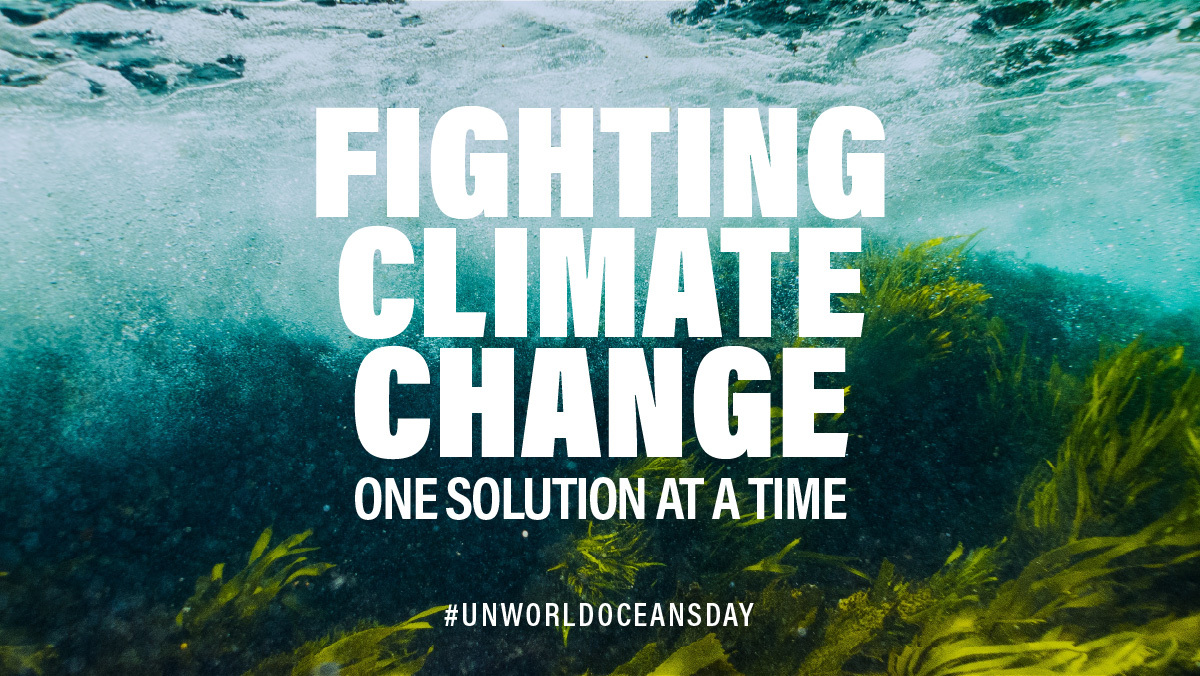 FIGHTING CLIMATE CHANGE
ONE SOLUTION AT A TIME

#UNWORLDOCEANSDAY